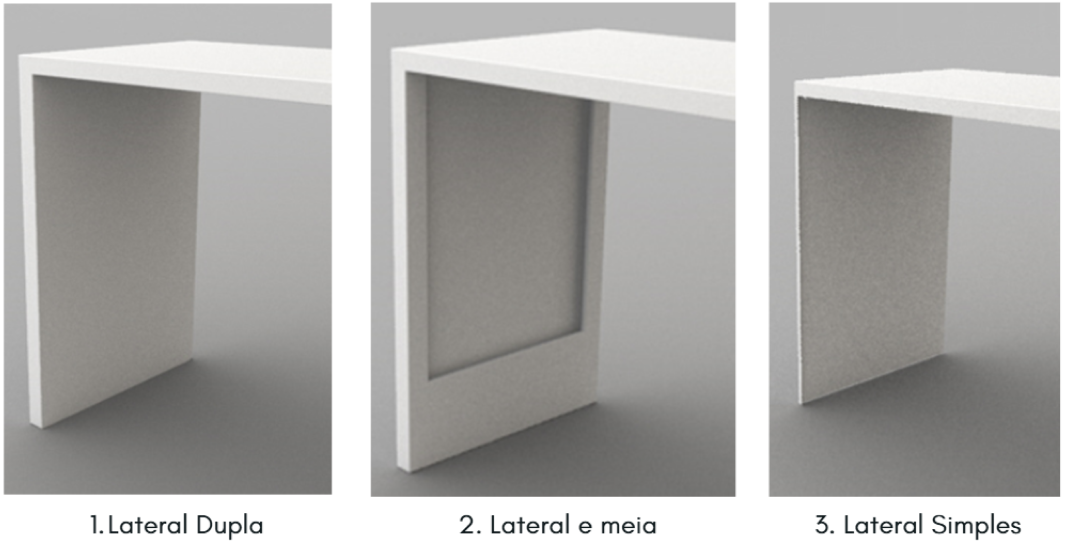 1. Lateral Dupla

2. Lateral e meia

3. Lateral Simples