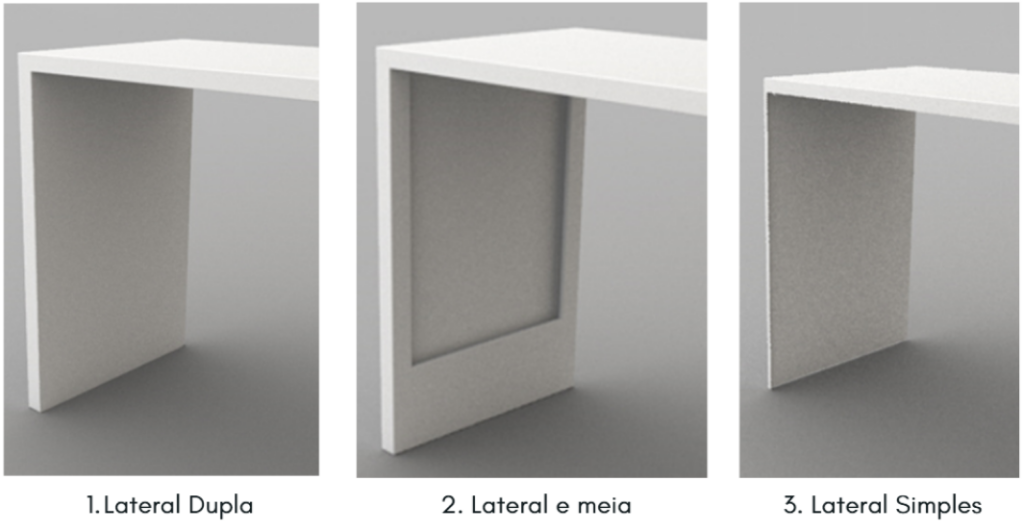 1.Lateral Dupla

2. Lateral e meia

3. Lateral Simples